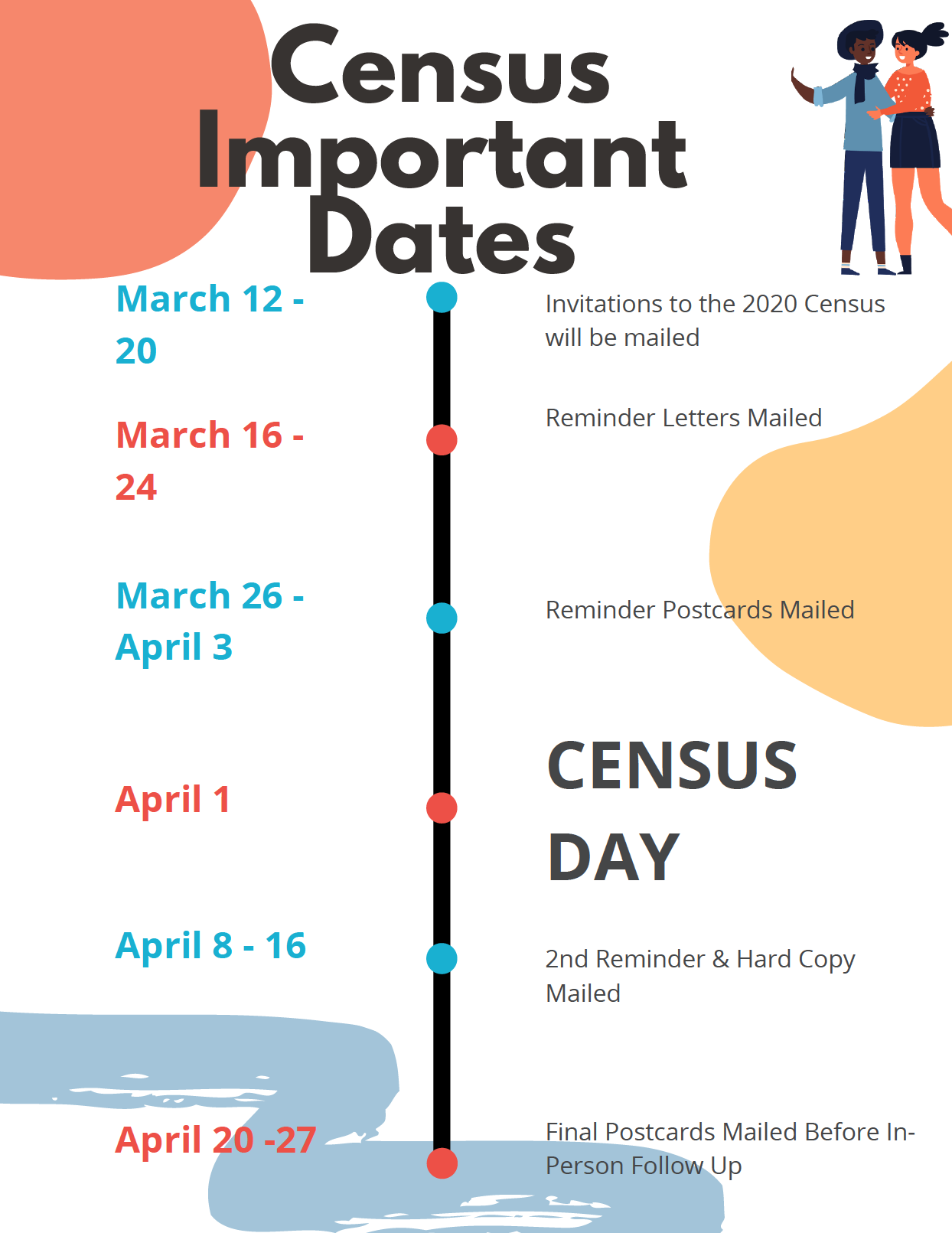 Census Important Dates

March 12 - 20

Invitations to the 2020 Census will be mailed

March 16 - 24

Reminder Letters Mailed

March 26 - April 3

Reminder Postcards Mailed

April 1

CENSUS DAY

April 8 - 16

2nd Reminder & Hard Copy Mailed

April 20 -27

Final Postcards Mailed Before In-Person Follow Up